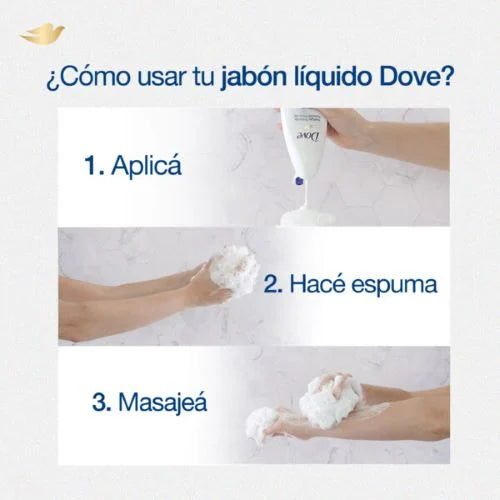 ¿Cómo usar tu jabón líquido Dove?

Dove

1. Aplicá

2. Hacé espuma

3. Masajeá